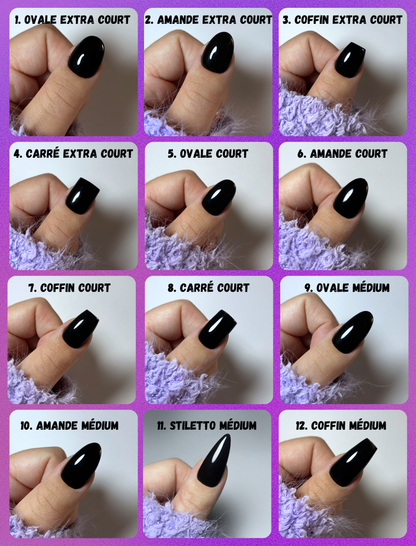 1. OVALE EXTRA COURT

2. AMANDE EXTRA COURT

3. COFFIN EXTRA COURT

4. CARRÉ EXTRA COURT

5. OVALE COURT

6. AMANDE COURT

7. COFFIN COURT

8. CARRÉ COURT

9. OVALE MÉDIUM

10. AMANDE MÉDIUM

11. STILETTO MÉDIUM

12. COFFIN MÉDIUM